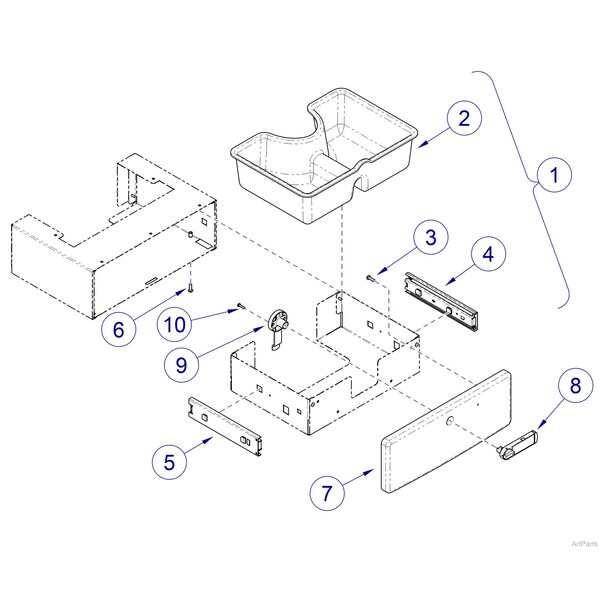 2
1
3
4
6
10
9
8
5
7
ArtParts